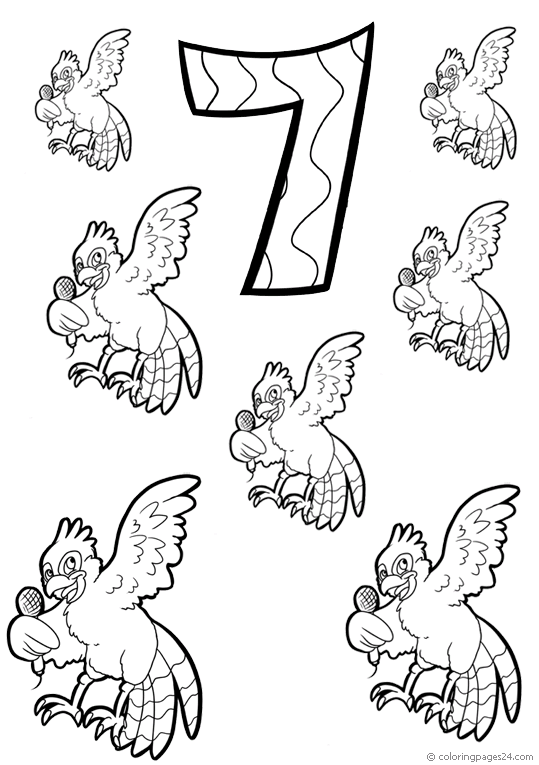 7

© coloringpages24.com